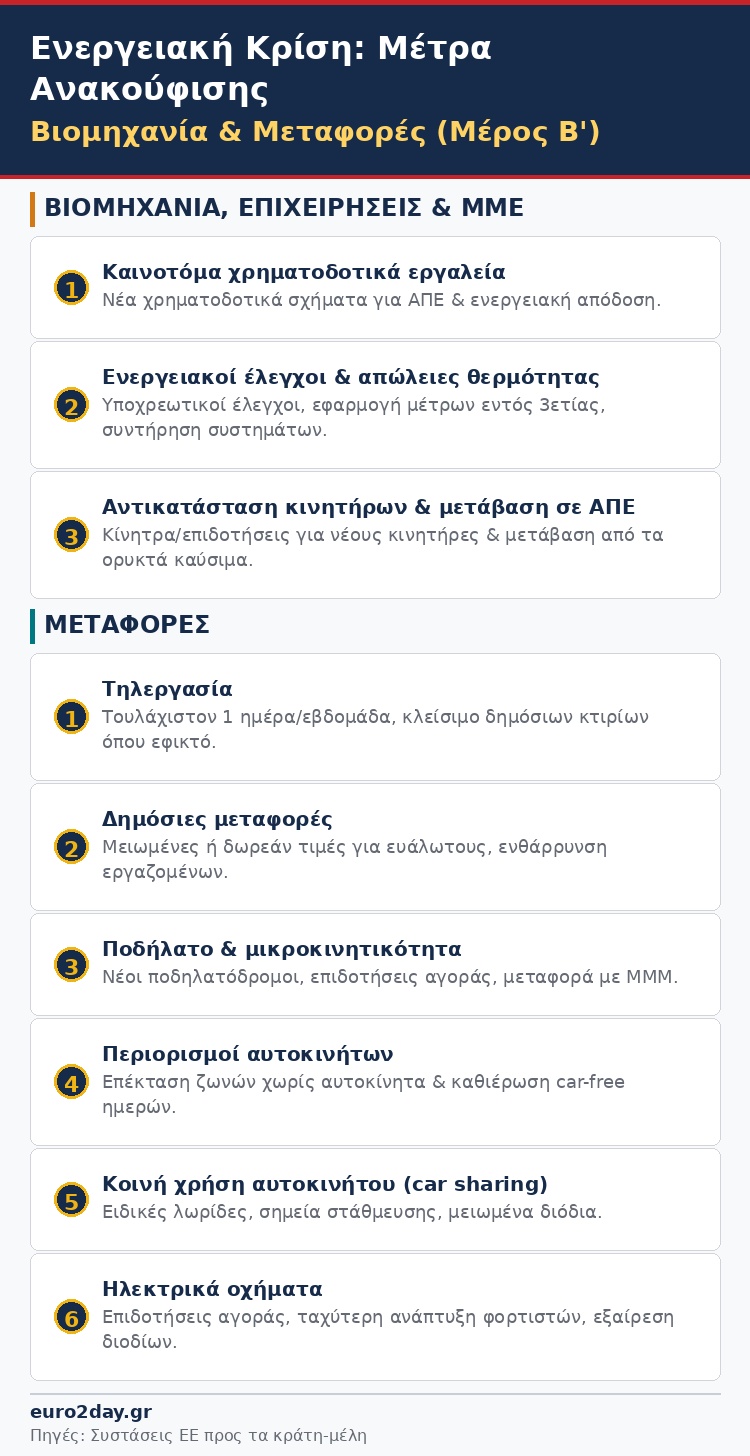 Ενεργειακή Κρίση: Μέτρα Ανακούφισης
Βιομηχανία & Μεταφορές (Μέρος Β')

ΒΙΟΜΗΧΑΝΙΑ, ΕΠΙΧΕΙΡΗΣΕΙΣ & ΜΜΕ

1
Καινοτόμα χρηματοδοτικά εργαλεία
Νέα χρηματοδοτικά σχήματα για ΑΠΕ & ενεργειακή απόδοση.

2
Ενεργειακοί έλεγχοι & απώλειες θερμότητας
Υποχρεωτικοί έλεγχοι, εφαρμογή μέτρων εντός 3ετίας, συντήρηση συστημάτων.

3
Αντικατάσταση κινητήρων & μετάβαση σε ΑΠΕ
Κίνητρα/επιδοτήσεις για νέους κινητήρες & μετάβαση από τα ορυκτά καύσιμα.

ΜΕΤΑΦΟΡΕΣ

1
Τηλεργασία
Τουλάχιστον 1 ημέρα/εβδομάδα, κλείσιμο δημόσιων κτιρίων όπου εφικτό.

2
Δημόσιες μεταφορές
Μειωμένες ή δωρεάν τιμές για ευάλωτους, ενθάρρυνση εργαζομένων.

3
Ποδήλατο & μικροκινητικότητα
Νέοι ποδηλατόδρομοι, επιδοτήσεις αγοράς, μεταφορά με ΜΜΜ.

4
Περιορισμοί αυτοκινήτων
Επέκταση ζωνών χωρίς αυτοκίνητα & καθιέρωση car-free ημερών.

5
Κοινή χρήση αυτοκινήτου (car sharing)
Ειδικές λωρίδες, σημεία στάθμευσης, μειωμένα διόδια.

6
Ηλεκτρικά οχήματα
Επιδοτήσεις αγοράς, ταχύτερη ανάπτυξη φορτιστών, εξαίρεση διοδίων.

euro2day.gr
Πηγές: Συστάσεις ΕΕ προς τα κράτη-μέλη