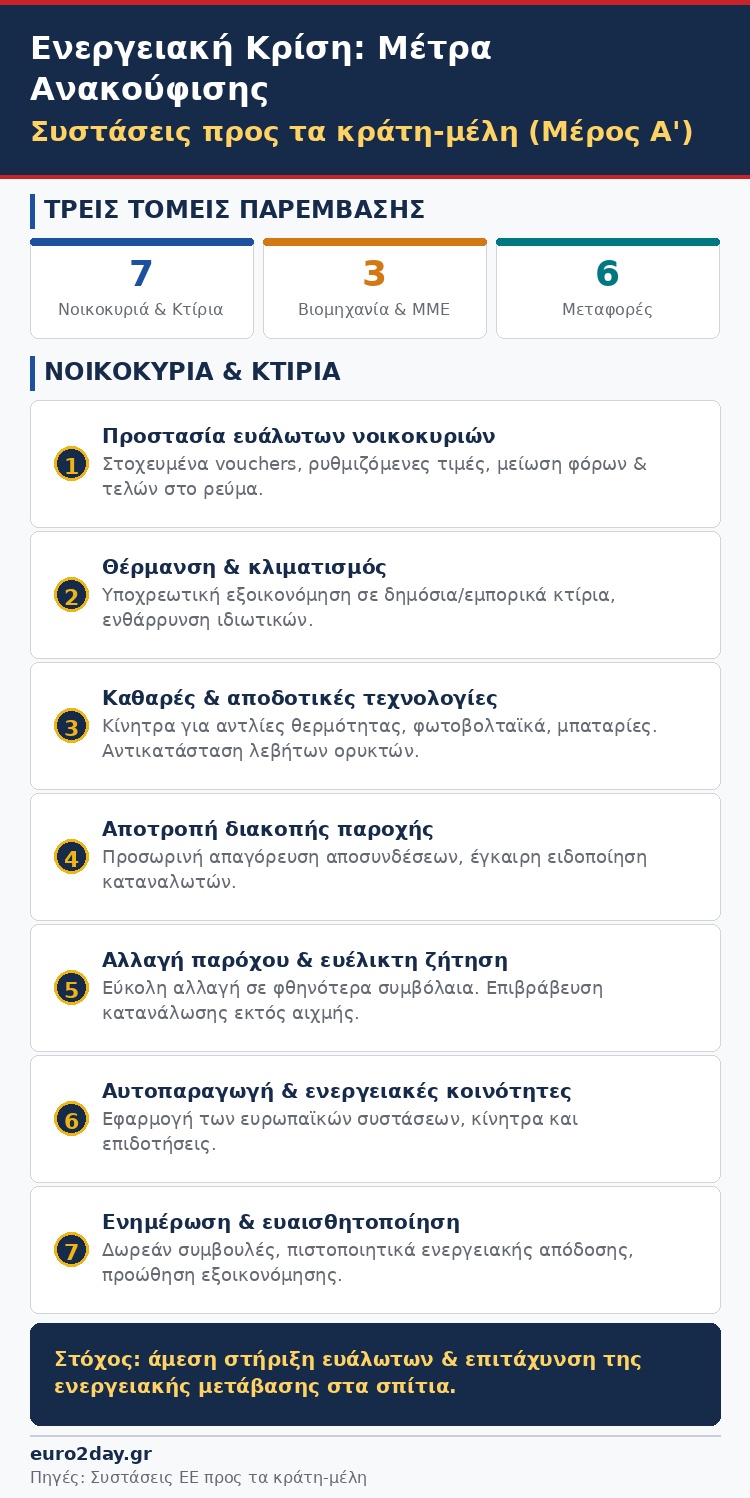 Ενεργειακή Κρίση: Μέτρα Ανακούφισης
Συστάσεις προς τα κράτη-μέλη (Μέρος Α')

ΤΡΕΙΣ ΤΟΜΕΙΣ ΠΑΡΕΜΒΑΣΗΣ

7
Νοικοκυριά & Κτίρια

3
Βιομηχανία & ΜΜΕ

6
Μεταφορές

ΝΟΙΚΟΚΥΡΙΑ & ΚΤΙΡΙΑ

1
Προστασία ευάλωτων νοικοκυριών
Στοχευμένα vouchers, ρυθμιζόμενες τιμές, μείωση φόρων & τελών στο ρεύμα.

2
Θέρμανση & κλιματισμός
Υποχρεωτική εξοικονόμηση σε δημόσια/εμπορικά κτίρια, ενθάρρυνση ιδιωτικών.

3
Καθαρές & αποδοτικές τεχνολογίες
Κίνητρα για αντλίες θερμότητας, φωτοβολταϊκά, μπαταρίες. Αντικατάσταση λεβήτων ορυκτών.

4
Αποτροπή διακοπής παροχής
Προσωρινή απαγόρευση αποσυνδέσεων, έγκαιρη ειδοποίηση καταναλωτών.

5
Αλλαγή παρόχου & ευέλικτη ζήτηση
Εύκολη αλλαγή σε φθηνότερα συμβόλαια. Επιβράβευση κατανάλωσης εκτός αιχμής.

6
Αυτοπαραγωγή & ενεργειακές κοινότητες
Εφαρμογή των ευρωπαϊκών συστάσεων, κίνητρα και επιδοτήσεις.

7
Ενημέρωση & ευαισθητοποίηση
Δωρεάν συμβουλές, πιστοποιητικά ενεργειακής απόδοσης, προώθηση εξοικονόμησης.

Στόχος: άμεση στήριξη ευάλωτων & επιτάχυνση της ενεργειακής μετάβασης στα σπίτια.

euro2day.gr
Πηγές: Συστάσεις ΕΕ προς τα κράτη-μέλη