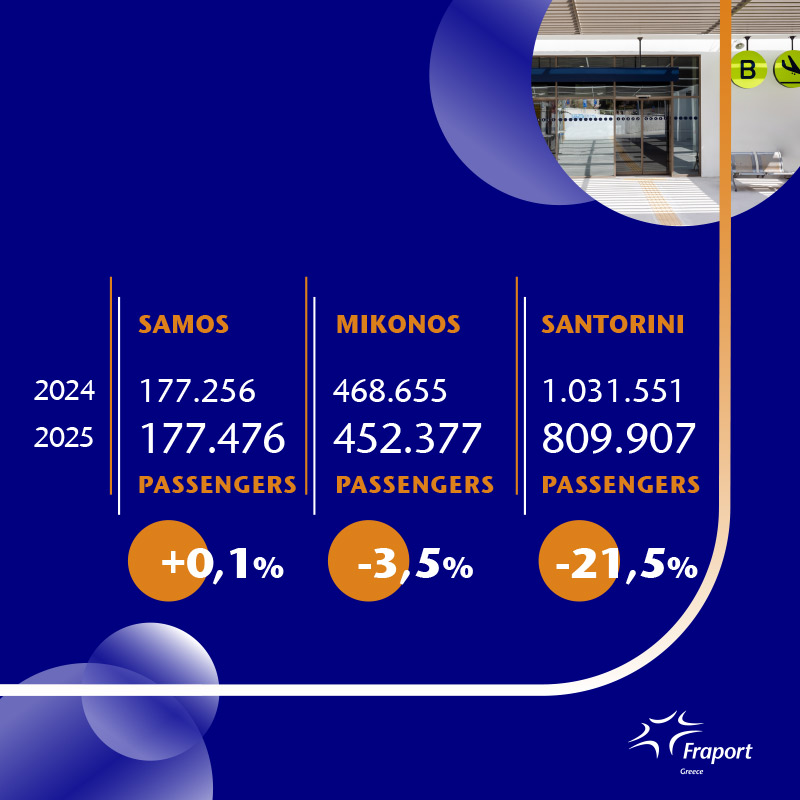 B

| | SAMOS | MIKONOS | SANTORINI |
|---|---|---|---|
| 2024 | 177.256 | 468.655 | 1.031.551 |
| 2025 | 177.476 | 452.377 | 809.907 |
| | PASSENGERS | PASSENGERS | PASSENGERS |
| | +0,1% | -3,5% | -21,5% |

Fraport
Greece