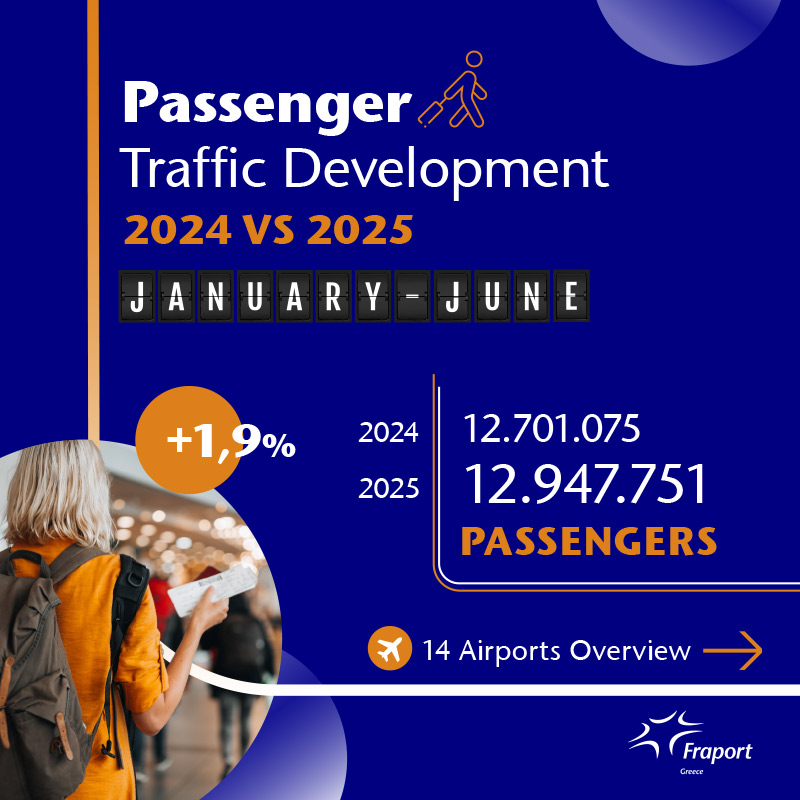 Passenger
Traffic Development
2024 VS 2025
JANUARY-JUNE

+1,9%

2024 12.701.075
2025 12.947.751
PASSENGERS

14 Airports Overview

Fraport
Greece