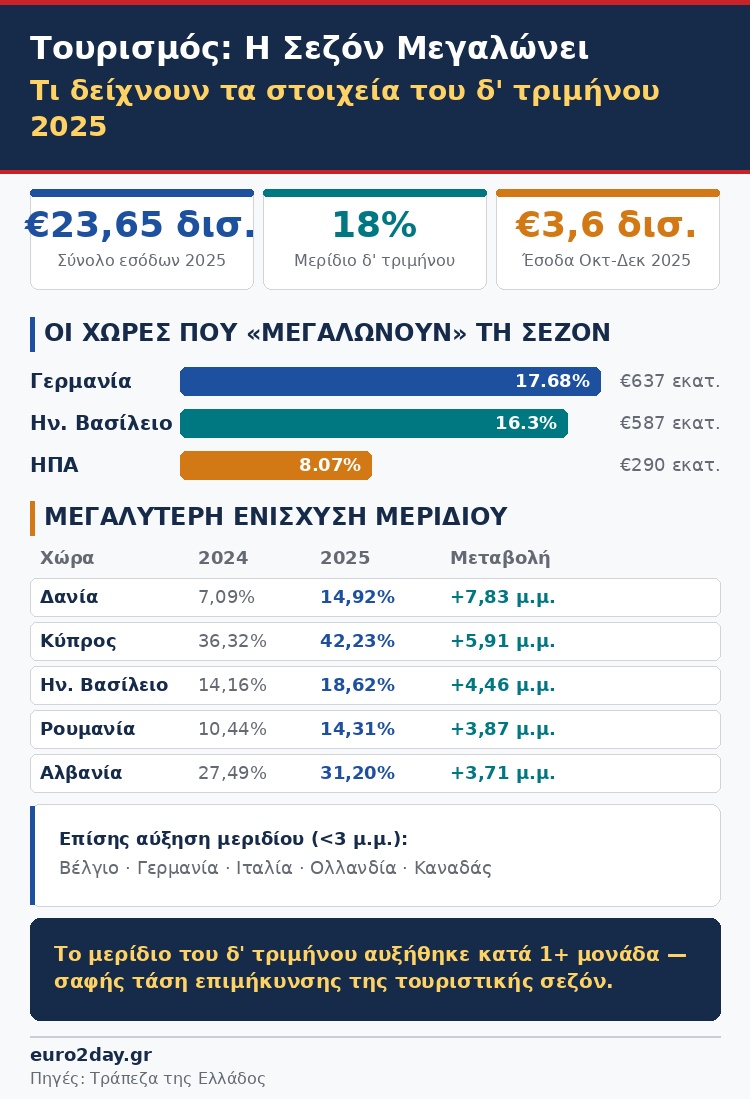 Τουρισμός: Η Σεζόν Μεγαλώνει

Τι δείχνουν τα στοιχεία του δ' τριμήνου 2025

€23,65 δισ.
Σύνολο εσόδων 2025

18%
Μερίδιο δ' τριμήνου

€3,6 δισ.
Έσοδα Οκτ-Δεκ 2025

ΟΙ ΧΩΡΕΣ ΠΟΥ «ΜΕΓΑΛΩΝΟΥΝ» ΤΗ ΣΕΖΟΝ

Γερμανία 17.68% €637 εκατ.
Ην. Βασίλειο 16.3% €587 εκατ.
ΗΠΑ 8.07% €290 εκατ.

ΜΕΓΑΛΥΤΕΡΗ ΕΝΙΣΧΥΣΗ ΜΕΡΙΔΙΟΥ

| Χώρα | 2024 | 2025 | Μεταβολή |
|---|---|---|---|
| Δανία | 7,09% | 14,92% | +7,83 μ.μ. |
| Κύπρος | 36,32% | 42,23% | +5,91 μ.μ. |
| Ην. Βασίλειο | 14,16% | 18,62% | +4,46 μ.μ. |
| Ρουμανία | 10,44% | 14,31% | +3,87 μ.μ. |
| Αλβανία | 27,49% | 31,20% | +3,71 μ.μ. |

Επίσης αύξηση μεριδίου (<3 μ.μ.):
Βέλγιο · Γερμανία · Ιταλία · Ολλανδία · Καναδάς

Το μερίδιο του δ' τριμήνου αυξήθηκε κατά 1+ μονάδα — σαφής τάση επιμήκυνσης της τουριστικής σεζόν.

euro2day.gr
Πηγές: Τράπεζα της Ελλάδος