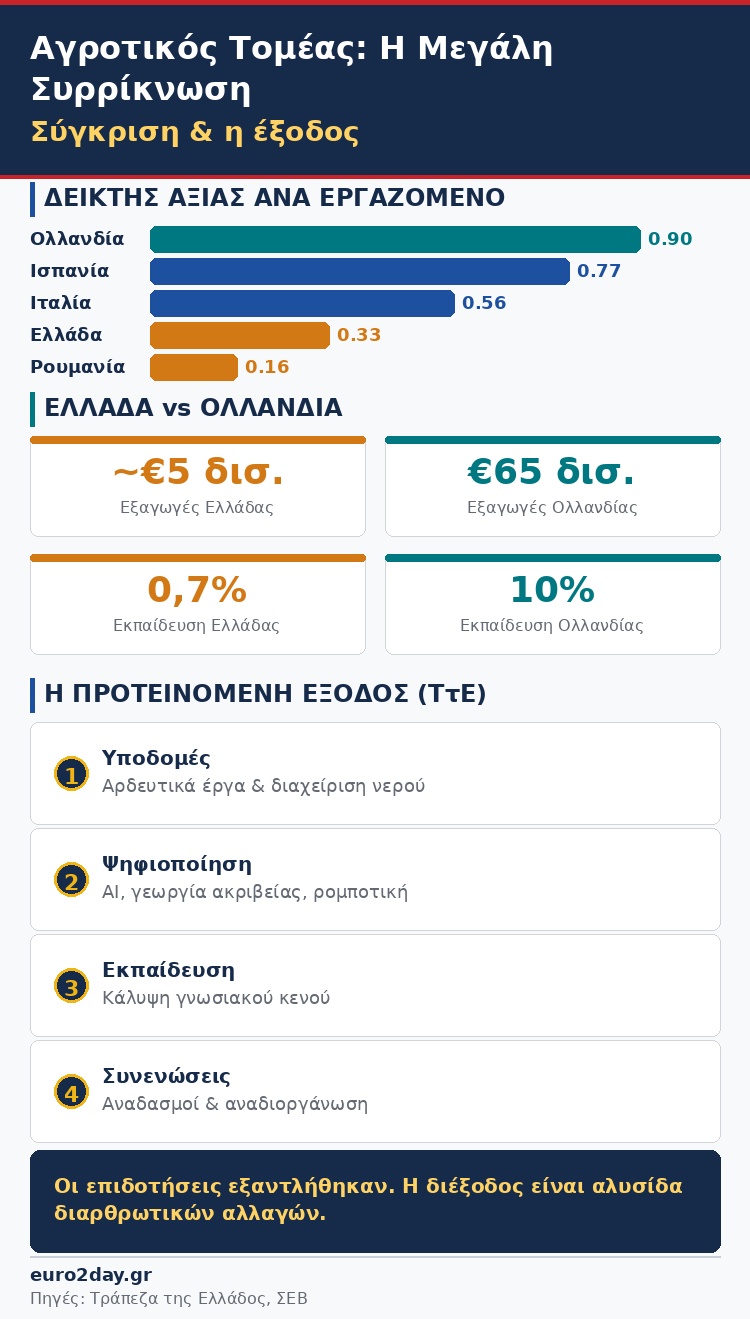 Αγροτικός Τομέας: Η Μεγάλη Συρρίκνωση
Σύγκριση & η έξοδος

ΔΕΙΚΤΗΣ ΑΞΙΑΣ ΑΝΑ ΕΡΓΑΖΟΜΕΝΟ

Ολλανδία 0.90
Ισπανία 0.77
Ιταλία 0.56
Ελλάδα 0.33
Ρουμανία 0.16

ΕΛΛΑΔΑ vs ΟΛΛΑΝΔΙΑ

~€5 δισ.
Εξαγωγές Ελλάδας

€65 δισ.
Εξαγωγές Ολλανδίας

0,7%
Εκπαίδευση Ελλάδας

10%
Εκπαίδευση Ολλανδίας

Η ΠΡΟΤΕΙΝΟΜΕΝΗ ΕΞΟΔΟΣ (ΤτΕ)

1 Υποδομές
Αρδευτικά έργα & διαχείριση νερού

2 Ψηφιοποίηση
AI, γεωργία ακριβείας, ρομποτική

3 Εκπαίδευση
Κάλυψη γνωσιακού κενού

4 Συνενώσεις
Αναδασμοί & αναδιοργάνωση

Οι επιδοτήσεις εξαντλήθηκαν. Η διέξοδος είναι αλυσίδα διαρθρωτικών αλλαγών.

euro2day.gr
Πηγές: Τράπεζα της Ελλάδος, ΣΕΒ