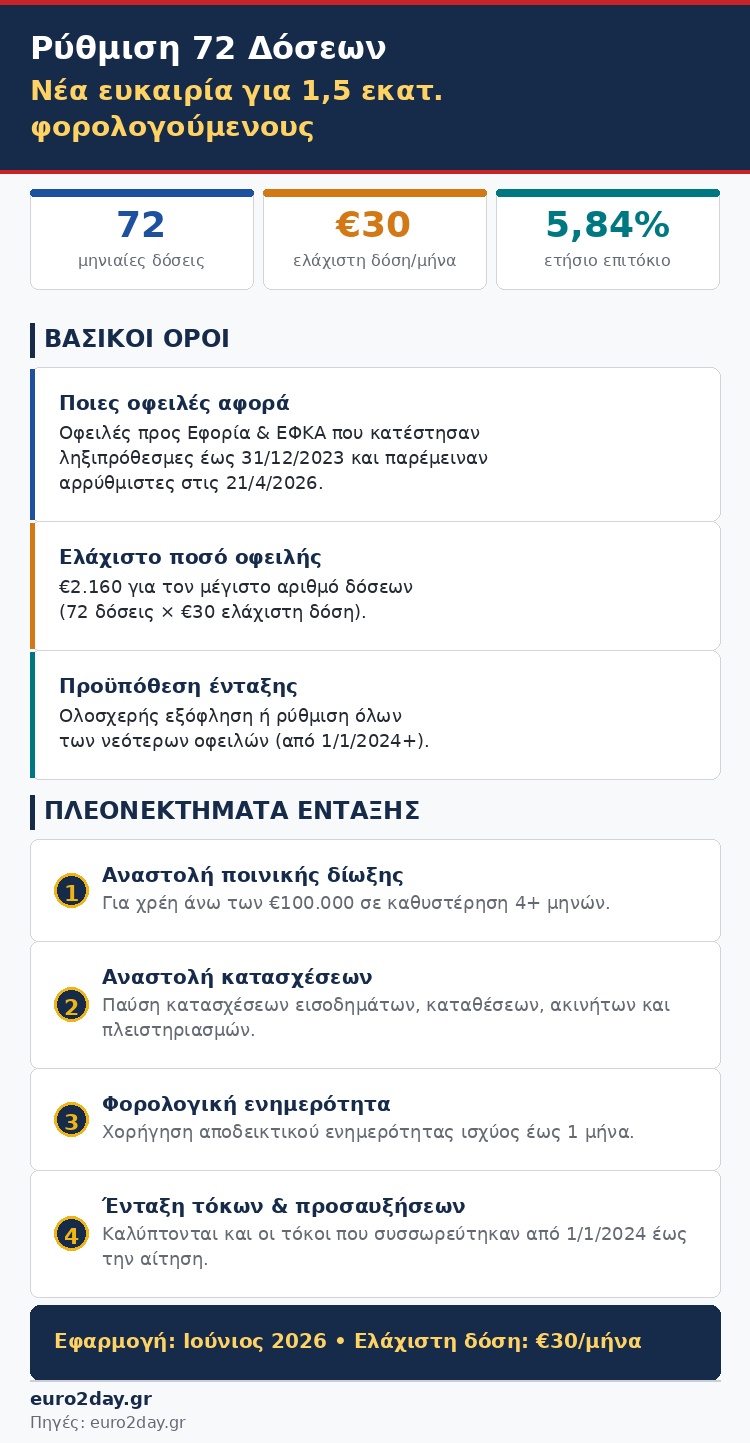 Ρύθμιση 72 Δόσεων

Νέα ευκαιρία για 1,5 εκατ. φορολογούμενους

72
μηνιαίες δόσεις

€30
ελάχιστη δόση/μήνα

5,84%
ετήσιο επιτόκιο

ΒΑΣΙΚΟΙ ΟΡΟΙ

Ποιες οφειλές αφορά
Οφειλές προς Εφορία & ΕΦΚΑ που κατέστησαν ληξιπρόθεσμες έως 31/12/2023 και παρέμειναν αρρύθμιστες στις 21/4/2026.

Ελάχιστο ποσό οφειλής
€2.160 για τον μέγιστο αριθμό δόσεων (72 δόσεις × €30 ελάχιστη δόση).

Προϋπόθεση ένταξης
Ολοσχερής εξόφληση ή ρύθμιση όλων των νεότερων οφειλών (από 1/1/2024+).

ΠΛΕΟΝΕΚΤΗΜΑΤΑ ΕΝΤΑΞΗΣ

1
Αναστολή ποινικής δίωξης
Για χρέη άνω των €100.000 σε καθυστέρηση 4+ μηνών.

2
Αναστολή κατασχέσεων
Παύση κατασχέσεων εισοδημάτων, καταθέσεων, ακινήτων και πλειστηριασμών.

3
Φορολογική ενημερότητα
Χορήγηση αποδεικτικού ενημερότητας ισχύος έως 1 μήνα.

4
Ένταξη τόκων & προσαυξήσεων
Καλύπτονται και οι τόκοι που συσσωρεύτηκαν από 1/1/2024 έως την αίτηση.

Εφαρμογή: Ιούνιος 2026 • Ελάχιστη δόση: €30/μήνα

euro2day.gr
Πηγές: euro2day.gr