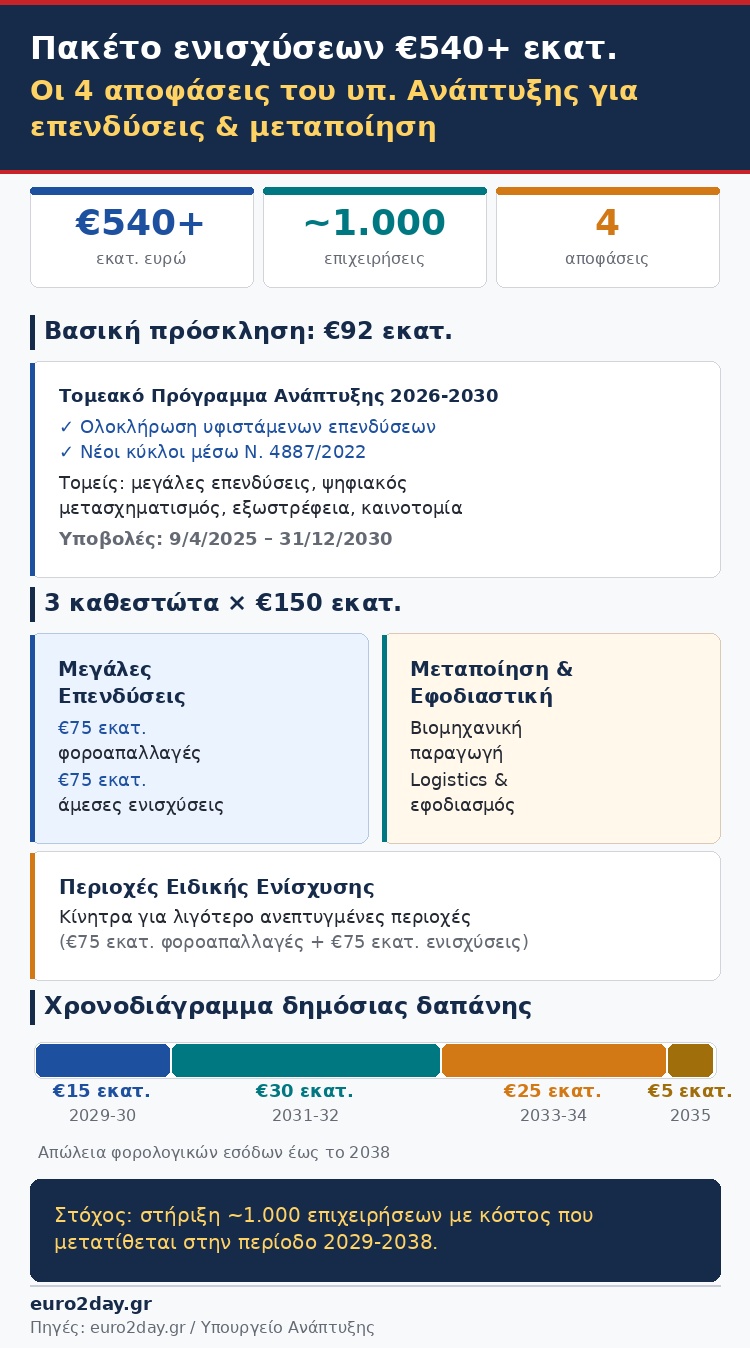 Πακέτο ενισχύσεων €540+ εκατ.
Οι 4 αποφάσεις του υπ. Ανάπτυξης για επενδύσεις & μεταποίηση

€540+
εκατ. ευρώ

~1.000
επιχειρήσεις

4
αποφάσεις

Βασική πρόσκληση: €92 εκατ.

Τομεακό Πρόγραμμα Ανάπτυξης 2026-2030
✓ Ολοκλήρωση υφιστάμενων επενδύσεων
✓ Νέοι κύκλοι μέσω Ν. 4887/2022
Τομείς: μεγάλες επενδύσεις, ψηφιακός μετασχηματισμός, εξωστρέφεια, καινοτομία
Υποβολές: 9/4/2025 – 31/12/2030

3 καθεστώτα × €150 εκατ.

Μεγάλες Επενδύσεις
€75 εκατ. φοροαπαλλαγές
€75 εκατ. άμεσες ενισχύσεις

Μεταποίηση & Εφοδιαστική
Βιομηχανική παραγωγή
Logistics & εφοδιασμός

Περιοχές Ειδικής Ενίσχυσης
Κίνητρα για λιγότερο ανεπτυγμένες περιοχές
(€75 εκατ. φοροαπαλλαγές + €75 εκατ. ενισχύσεις)

Χρονοδιάγραμμα δημόσιας δαπάνης

€15 εκατ.
2029-30
€30 εκατ.
2031-32
€25 εκατ.
2033-34
€5 εκατ.
2035

Απώλεια φορολογικών εσόδων έως το 2038

Στόχος: στήριξη ~1.000 επιχειρήσεων με κόστος που μετατίθεται στην περίοδο 2029-2038.

euro2day.gr
Πηγές: euro2day.gr / Υπουργείο Ανάπτυξης