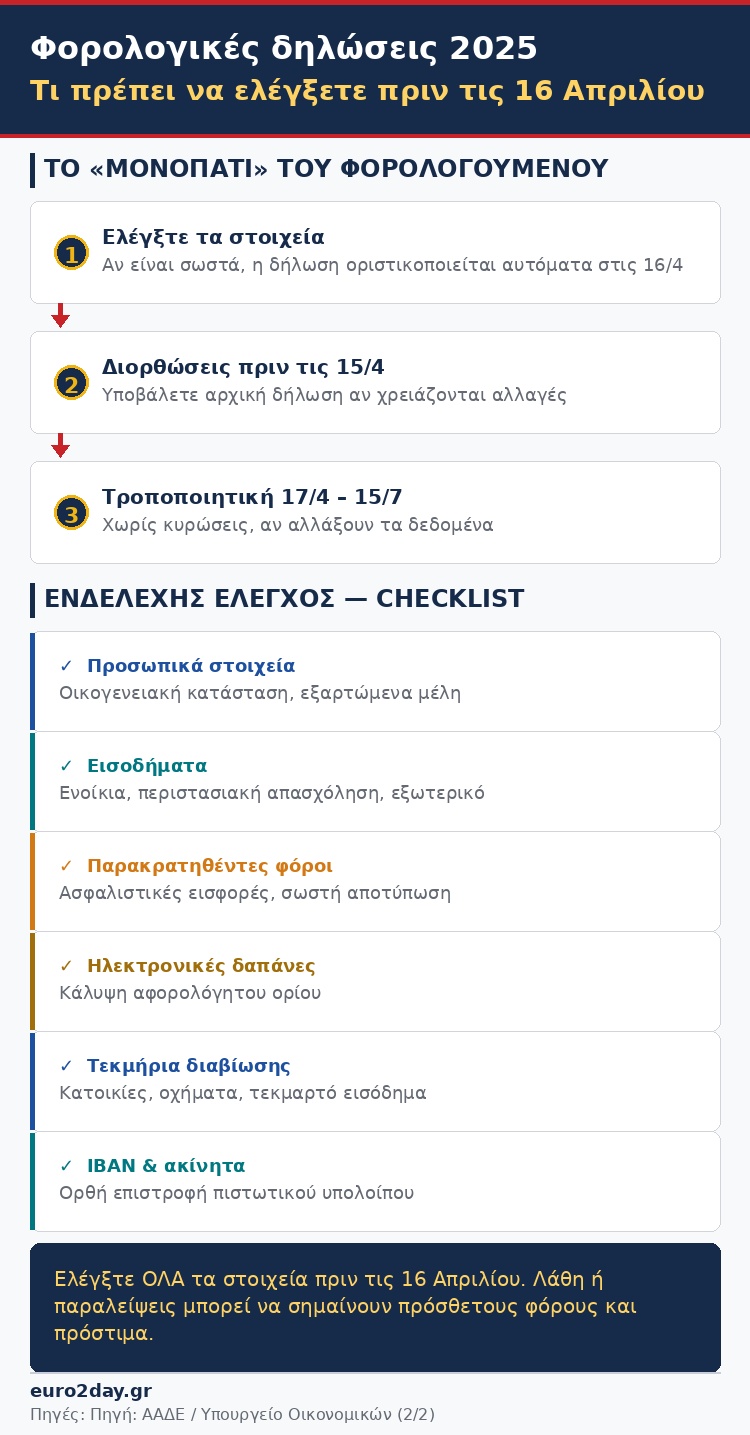 Φορολογικές δηλώσεις 2025
Τι πρέπει να ελέγξετε πριν τις 16 Απριλίου

ΤΟ «ΜΟΝΟΠΑΤΙ» ΤΟΥ ΦΟΡΟΛΟΓΟΥΜΕΝΟΥ

1 Ελέγξτε τα στοιχεία
Αν είναι σωστά, η δήλωση οριστικοποιείται αυτόματα στις 16/4

2 Διορθώσεις πριν τις 15/4
Υποβάλετε αρχική δήλωση αν χρειάζονται αλλαγές

3 Τροποποιητική 17/4 – 15/7
Χωρίς κυρώσεις, αν αλλάξουν τα δεδομένα

ΕΝΔΕΛΕΧΗΣ ΕΛΕΓΧΟΣ — CHECKLIST

✓ Προσωπικά στοιχεία
Οικογενειακή κατάσταση, εξαρτώμενα μέλη

✓ Εισοδήματα
Ενοίκια, περιστασιακή απασχόληση, εξωτερικό

✓ Παρακρατηθέντες φόροι
Ασφαλιστικές εισφορές, σωστή αποτύπωση

✓ Ηλεκτρονικές δαπάνες
Κάλυψη αφορολόγητου ορίου

✓ Τεκμήρια διαβίωσης
Κατοικίες, οχήματα, τεκμαρτό εισόδημα

✓ IBAN & ακίνητα
Ορθή επιστροφή πιστωτικού υπολοίπου

Ελέγξτε ΟΛΑ τα στοιχεία πριν τις 16 Απριλίου. Λάθη ή παραλείψεις μπορεί να σημαίνουν πρόσθετους φόρους και πρόστιμα.

euro2day.gr
Πηγές: Πηγή: ΑΑΔΕ / Υπουργείο Οικονομικών (2/2)